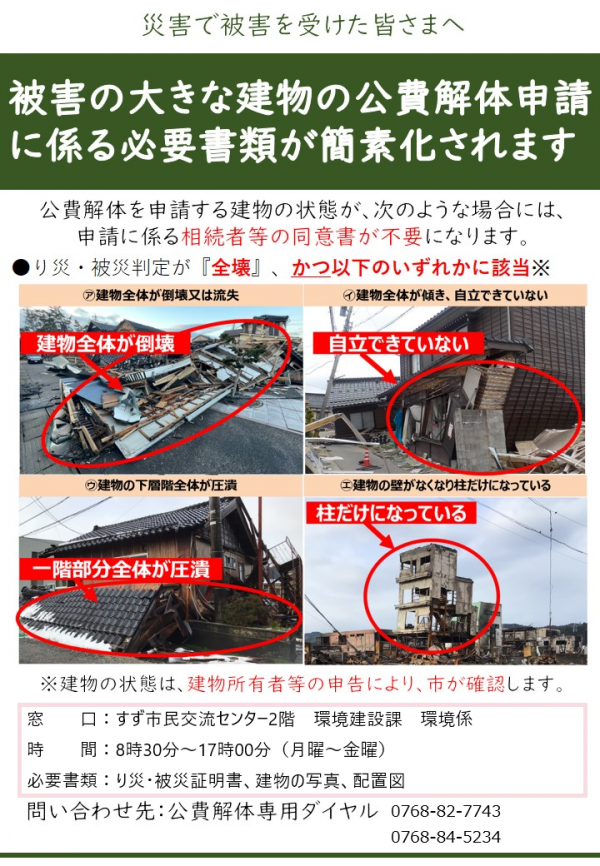 災害で被害を受けた皆さまへ

被害の大きな建物の公費解体申請に係る必要書類が簡素化されます

公費解体を申請する建物の状態が、次のような場合には、申請に係る相続者等の同意書が不要になります。

●り災・被災判定が『全壊』、かつ以下のいずれかに該当※

㋐建物全体が倒壊又は流失

建物全体が倒壊

㋑建物全体が傾き、自立できていない

自立できていない

㋒建物の下層階全体が圧潰

一階部分全体が圧潰

㋓建物の壁がなくなり柱だけになっている

柱だけになっている

※建物の状態は、建物所有者等の申告により、市が確認します。

窓　　口：すず市民交流センター2階　環境建設課　環境係
時　　間：8時30分～17時00分（月曜～金曜）
必要書類：り災・被災証明書、建物の写真、配置図

問い合わせ先：公費解体専用ダイヤル　0768-82-7743
0768-84-5234